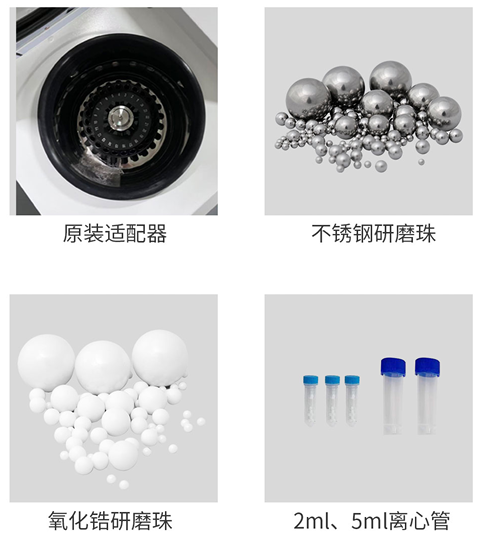 原装适配器

不锈钢研磨珠

氧化锆研磨珠

2ml、5ml离心管